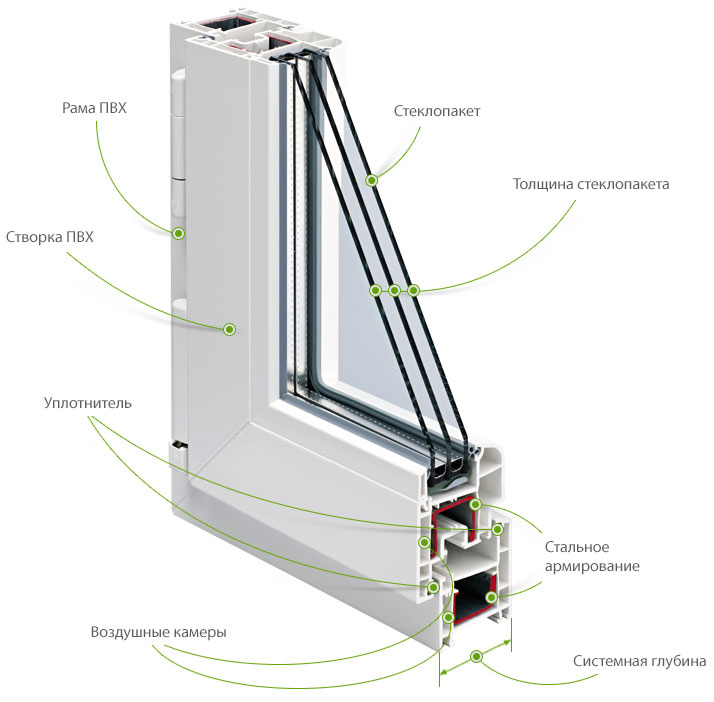 Рама ПВХ

Стеклопакет

Толщина стеклопакета

Створка ПВХ

Уплотнитель

Стальное армирование

Воздушные камеры

Системная глубина